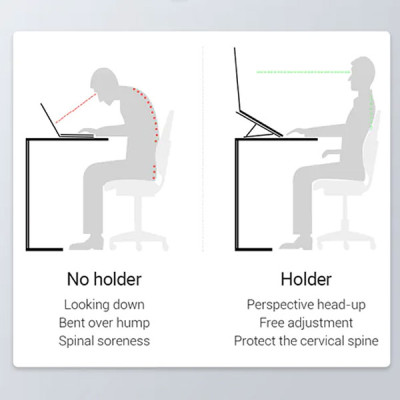 No holder

Looking down
Bent over hump
Spinal soreness

Holder

Perspective head-up
Free adjustment
Protect the cervical spine