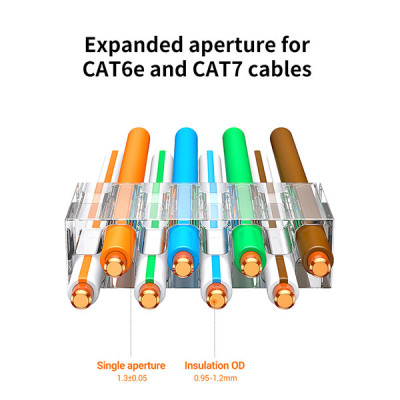 Expanded aperture for CAT6e and CAT7 cables

Single aperture
1.3±0.05

Insulation OD
0.95-1.2mm